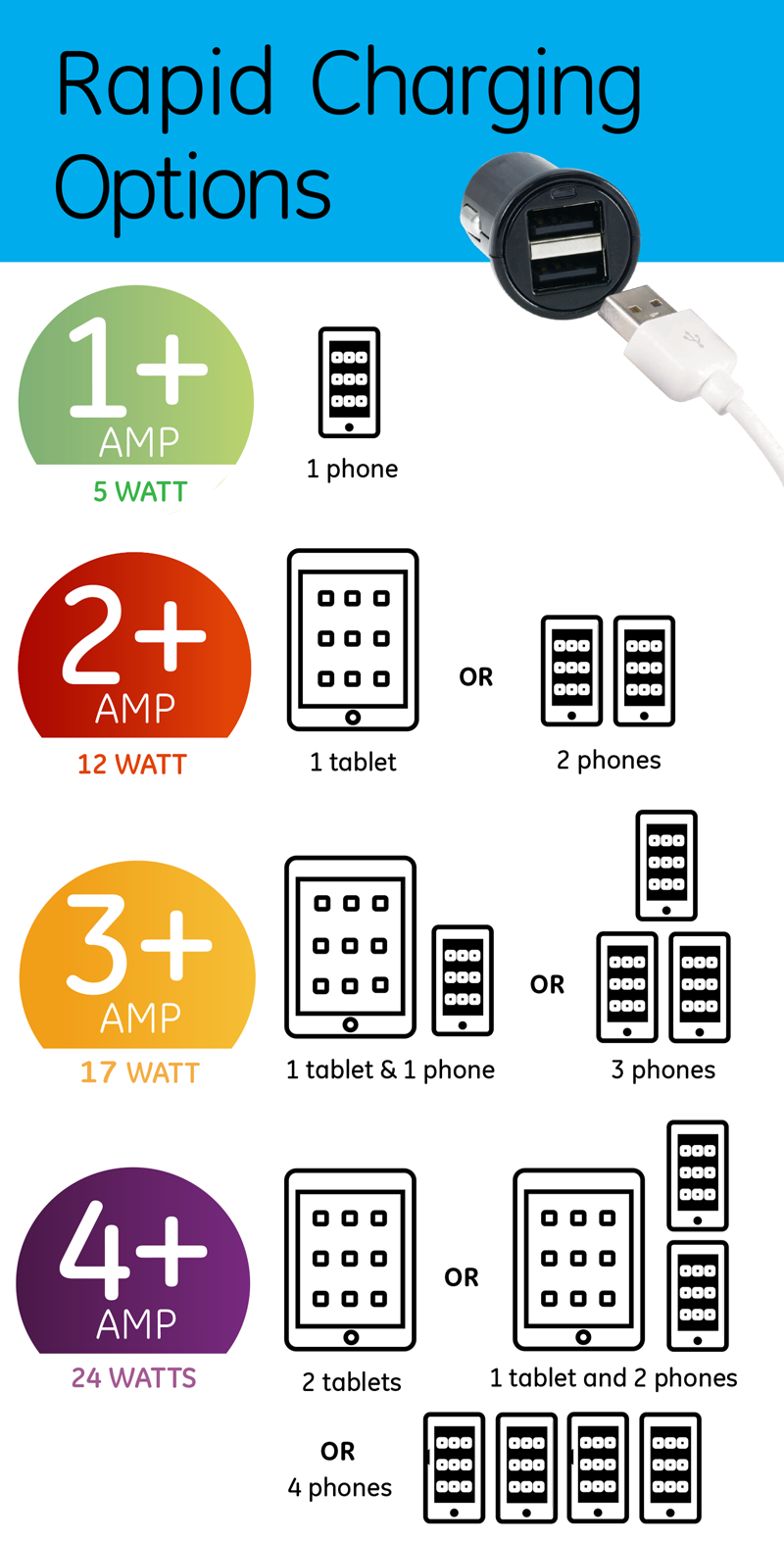 Rapid Charging Options

1+ AMP
5 WATT
1 phone

2+ AMP
12 WATT
1 tablet
OR
2 phones

3+ AMP
17 WATT
1 tablet & 1 phone
OR
3 phones

4+ AMP
24 WATTS
2 tablets
OR
1 tablet and 2 phones
OR
4 phones