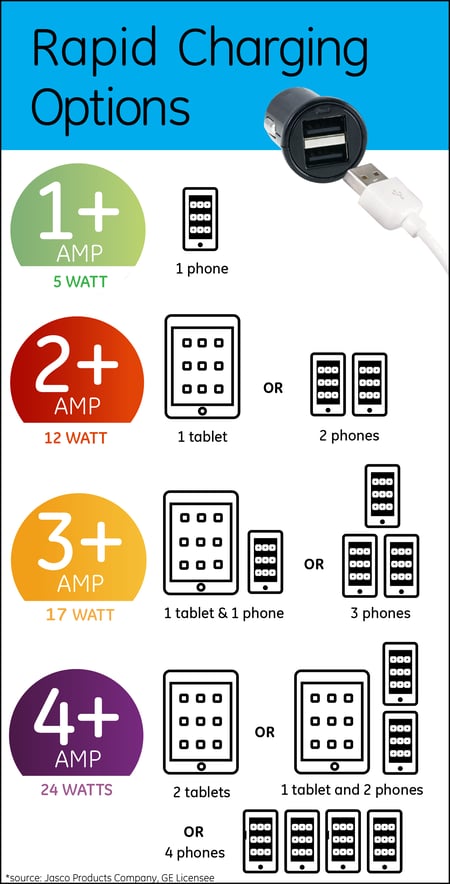 Rapid Charging Options

1+
AMP
5 WATT

1 phone

2+
AMP
12 WATT

1 tablet

OR

2 phones

3+
AMP
17 WATT

1 tablet & 1 phone

OR

3 phones

4+
AMP
24 WATTS

2 tablets

OR

1 tablet and 2 phones

OR
4 phones

*source: Jasco Products Company, GE Licensee